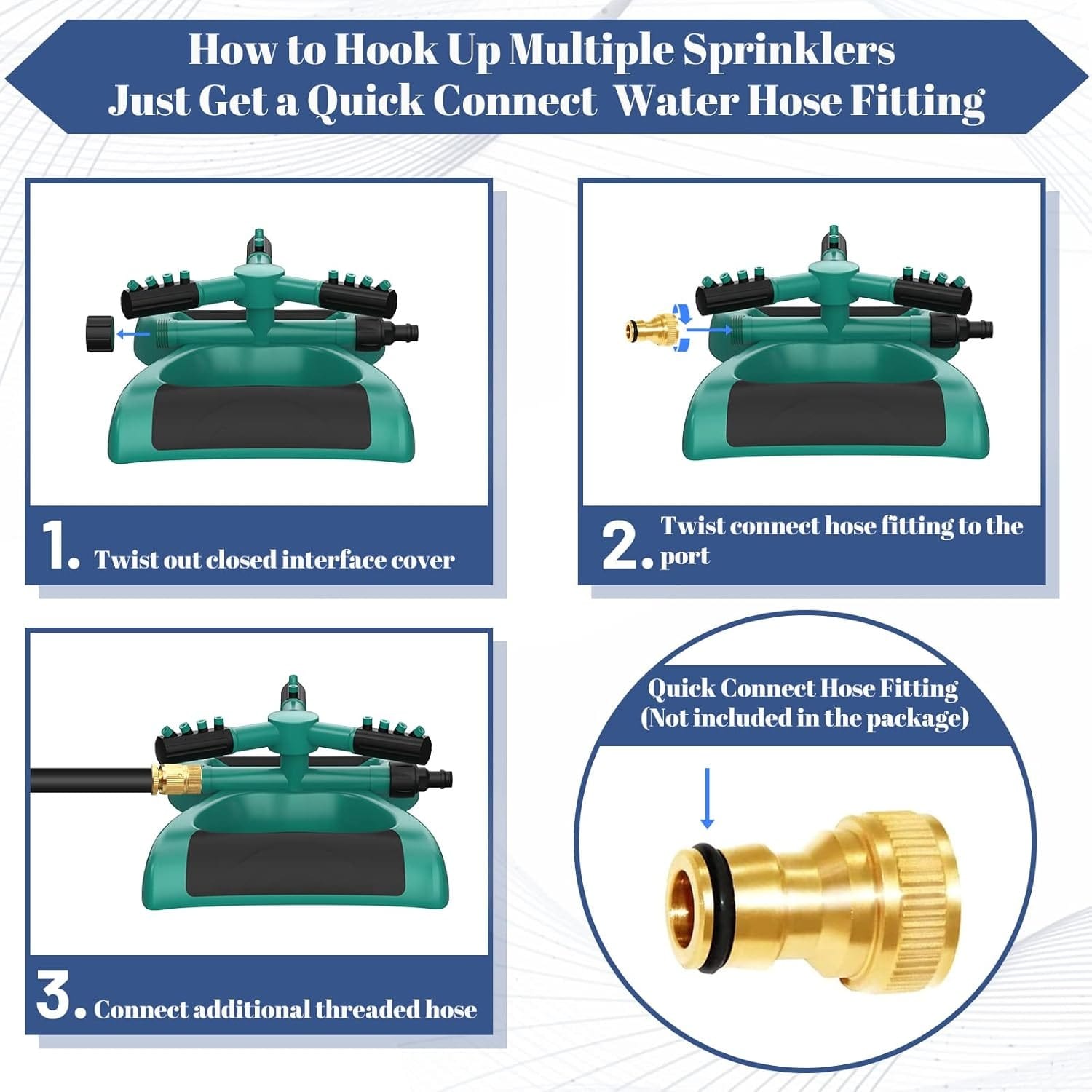 How to Hook Up Multiple Sprinklers
Just Get a Quick Connect Water Hose Fitting

1. Twist out closed interface cover

2. Twist connect hose fitting to the port

3. Connect additional threaded hose

Quick Connect Hose Fitting
(Not included in the package)